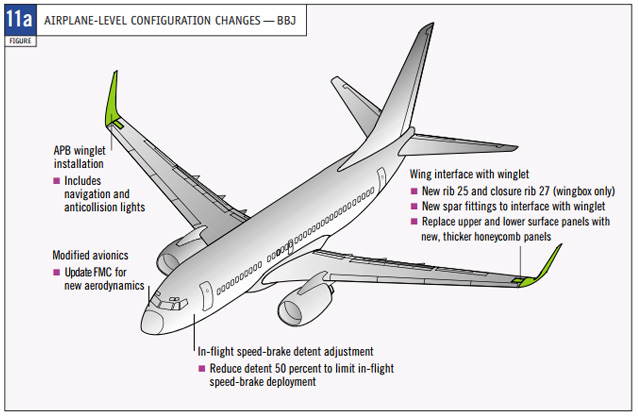 11a
FIGURE
AIRPLANE-LEVEL CONFIGURATION CHANGES — BBJ

APB winglet installation
■ Includes navigation and anticollision lights

Modified avionics
■ Update FMC for new aerodynamics

Wing interface with winglet
■ New rib 25 and closure rib 27 (wingbox only)
■ New spar fittings to interface with winglet
■ Replace upper and lower surface panels with new, thicker honeycomb panels

In-flight speed-brake detent adjustment
■ Reduce detent 50 percent to limit in-flight speed-brake deployment