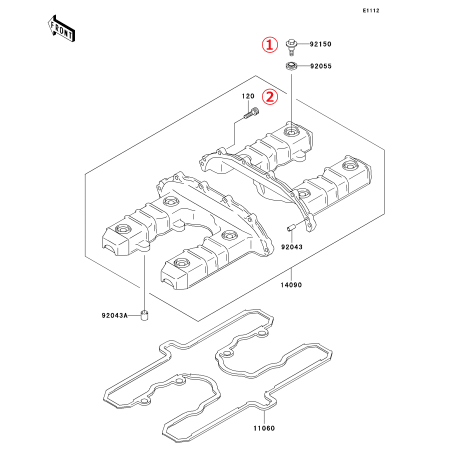 E1112

FRONT

① 92150

92055

120 ②

92043

14090

92043A

11060