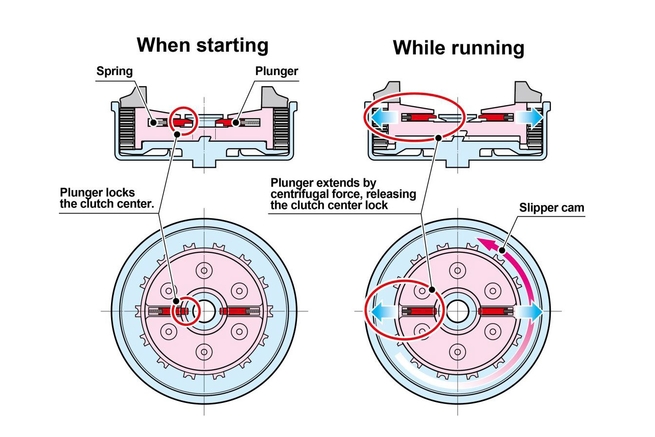 When starting

Spring

Plunger

Plunger locks the clutch center.

While running

Plunger extends by centrifugal force, releasing the clutch center lock

Slipper cam